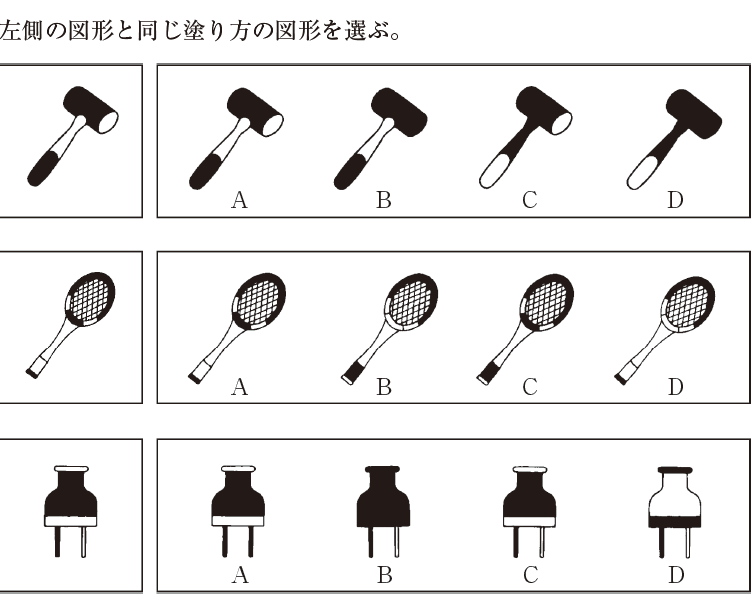 左側の図形と同じ塗り方の図形を選ぶ。

A B C D

A B C D

A B C D